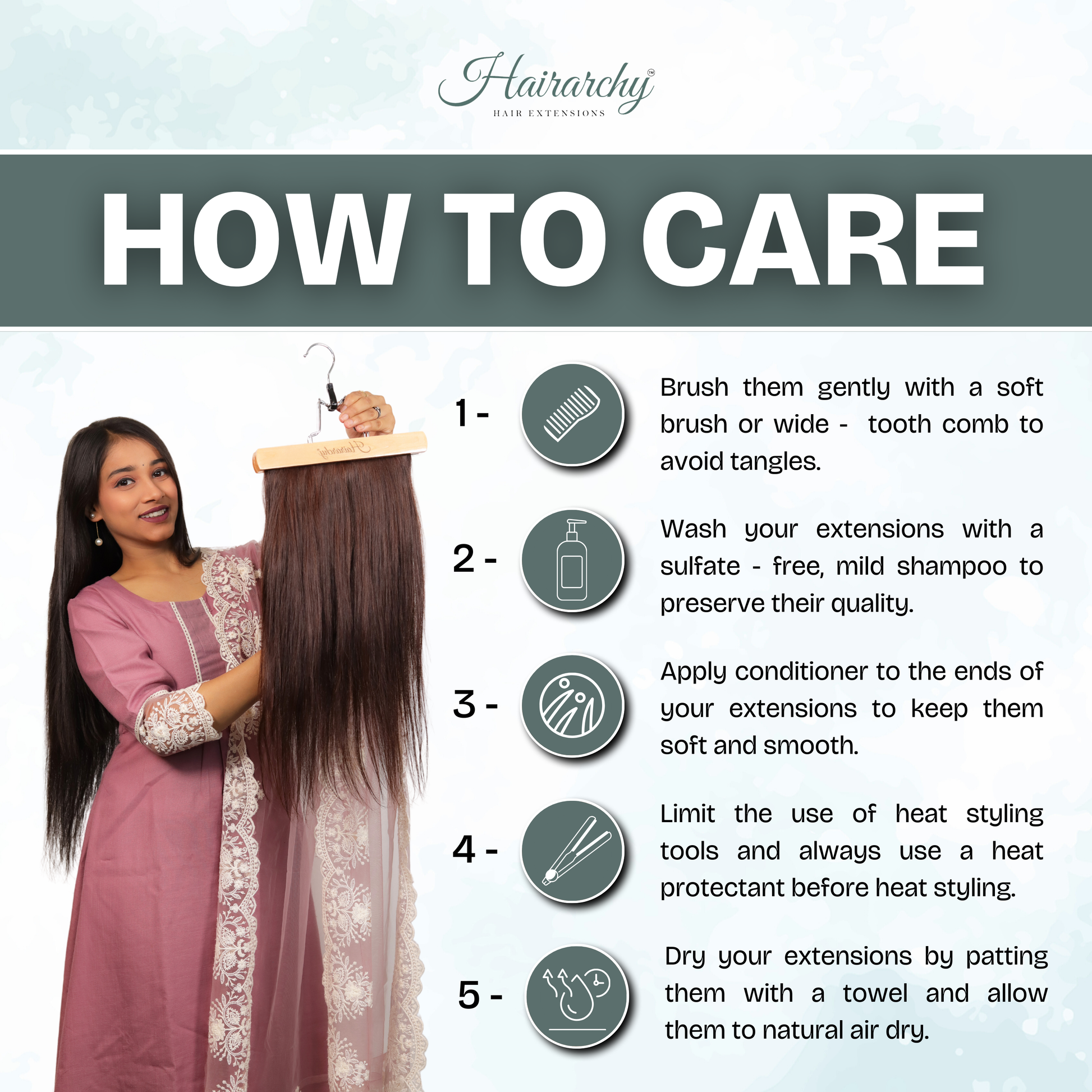 Hairarchy™
HAIR EXTENSIONS

HOW TO CARE

Hairarchy

1 - Brush them gently with a soft brush or wide - tooth comb to avoid tangles.

2 - Wash your extensions with a sulfate - free, mild shampoo to preserve their quality.

3 - Apply conditioner to the ends of your extensions to keep them soft and smooth.

4 - Limit the use of heat styling tools and always use a heat protectant before heat styling.

5 - Dry your extensions by patting them with a towel and allow them to natural air dry.